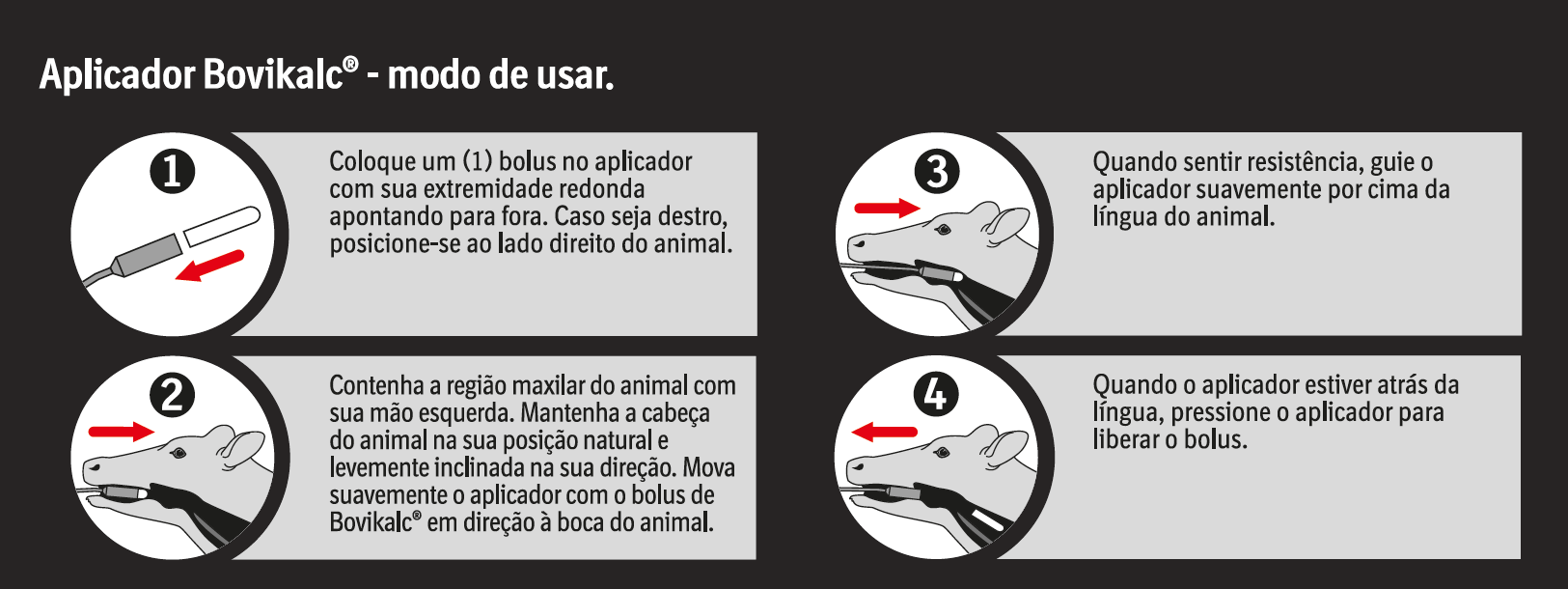 Aplicador Bovikalc® - modo de usar.

1

Coloque um (1) bolus no aplicador com sua extremidade redonda apontando para fora. Caso seja destro, posicione-se ao lado direito do animal.

2

Contenha a região maxilar do animal com sua mão esquerda. Mantenha a cabeça do animal na sua posição natural e levemente inclinada na sua direção. Mova suavemente o aplicador com o bolus de Bovikalc® em direção à boca do animal.

3

Quando sentir resistência, guie o aplicador suavemente por cima da língua do animal.

4

Quando o aplicador estiver atrás da língua, pressione o aplicador para liberar o bolus.